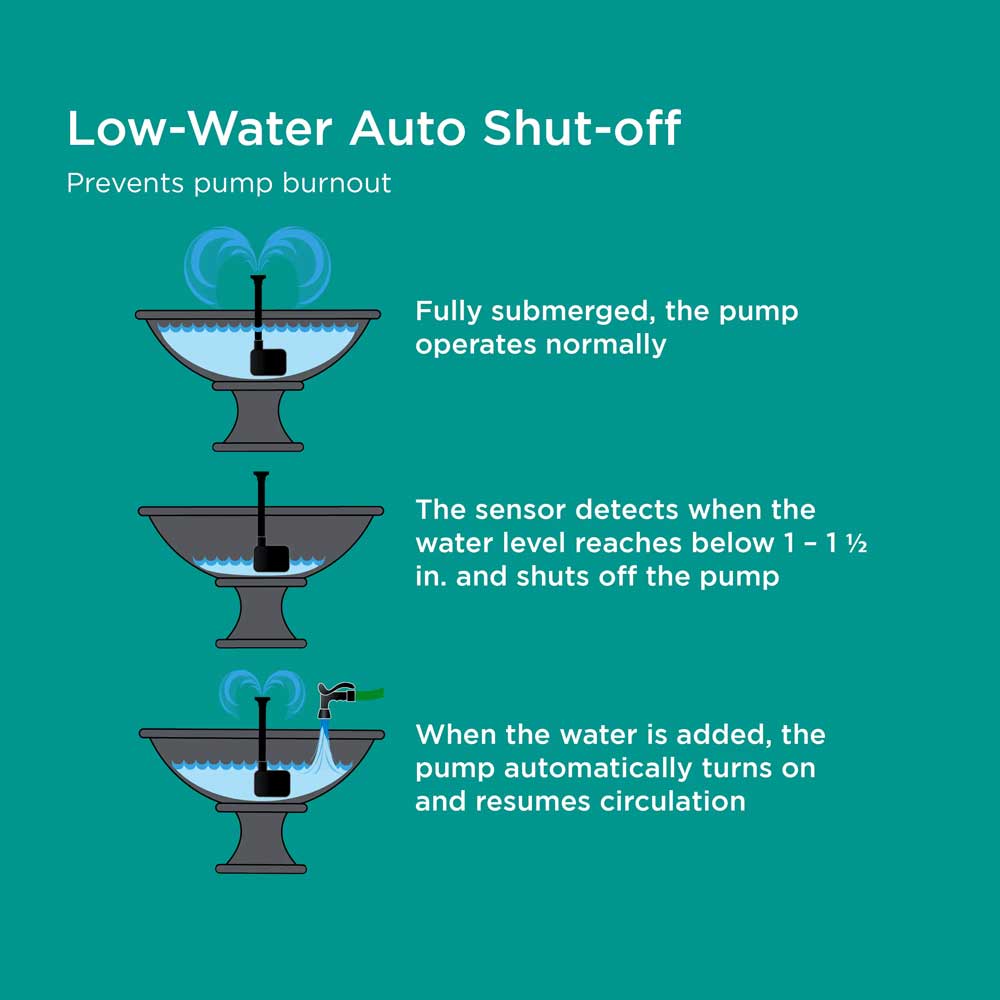 Low-Water Auto Shut-off

Prevents pump burnout

Fully submerged, the pump operates normally

The sensor detects when the water level reaches below 1 – 1 ½ in. and shuts off the pump

When the water is added, the pump automatically turns on and resumes circulation