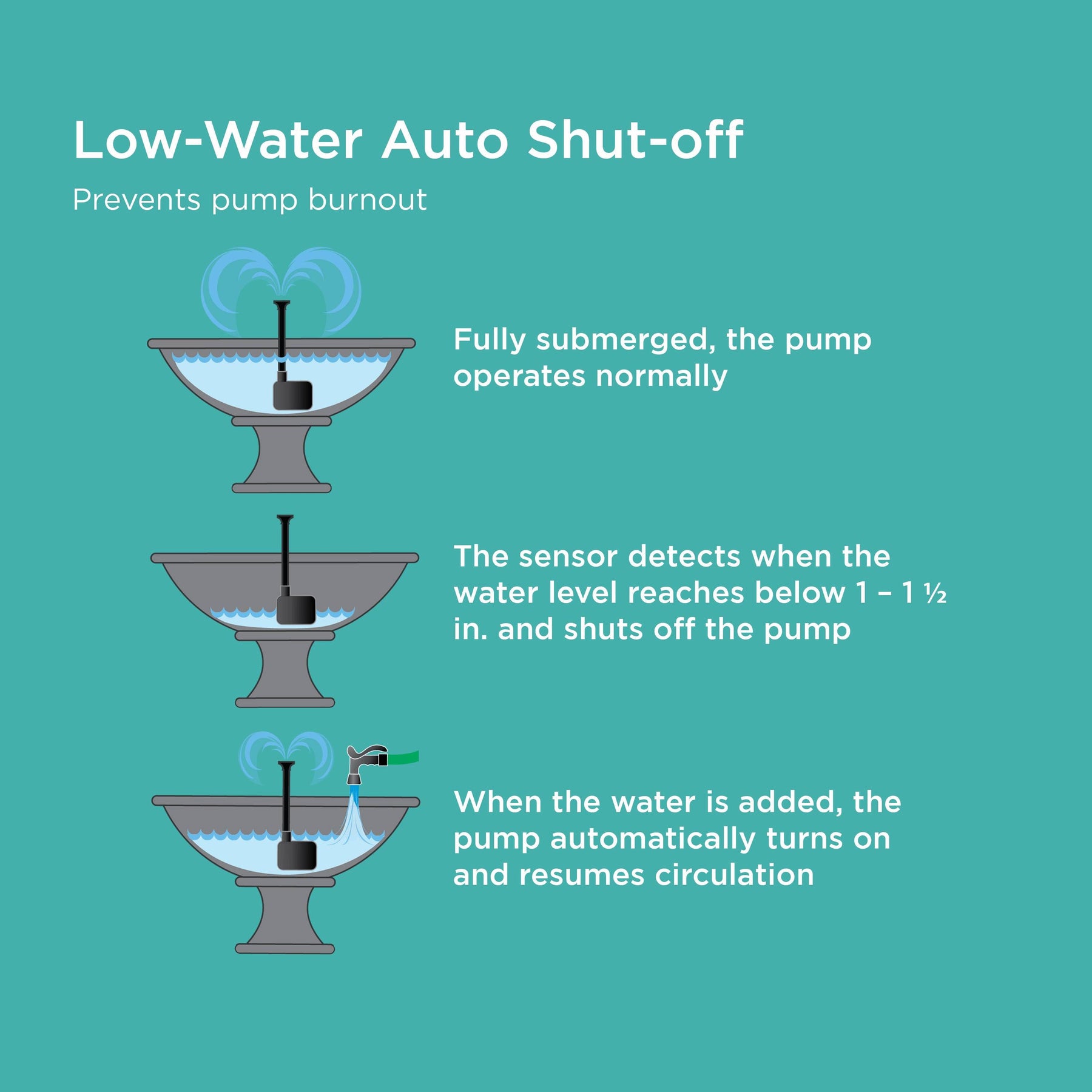 Low-Water Auto Shut-off

Prevents pump burnout

Fully submerged, the pump operates normally

The sensor detects when the water level reaches below 1 – 1 ½ in. and shuts off the pump

When the water is added, the pump automatically turns on and resumes circulation