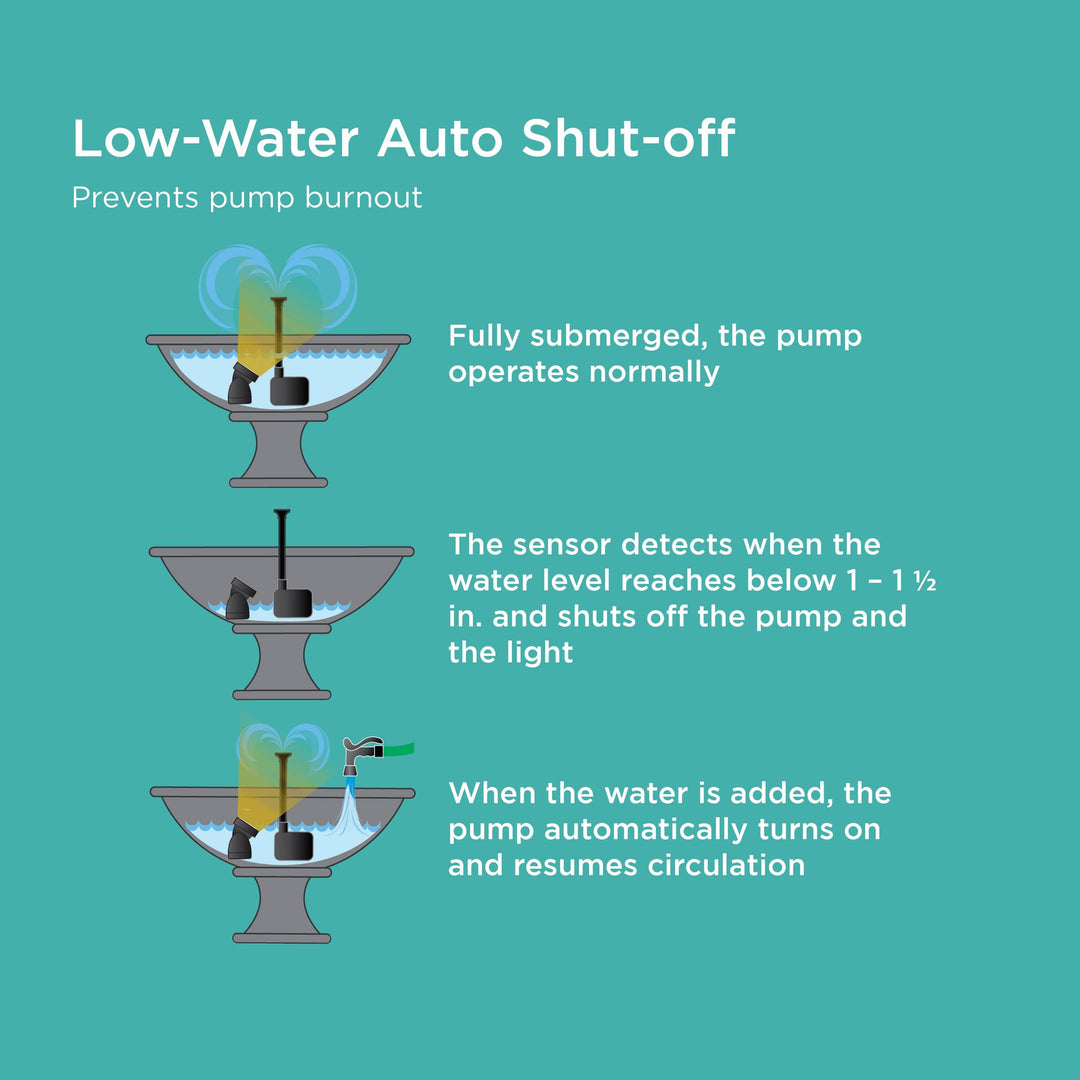 Low-Water Auto Shut-off

Prevents pump burnout

Fully submerged, the pump operates normally

The sensor detects when the water level reaches below 1 – 1 ½ in. and shuts off the pump and the light

When the water is added, the pump automatically turns on and resumes circulation