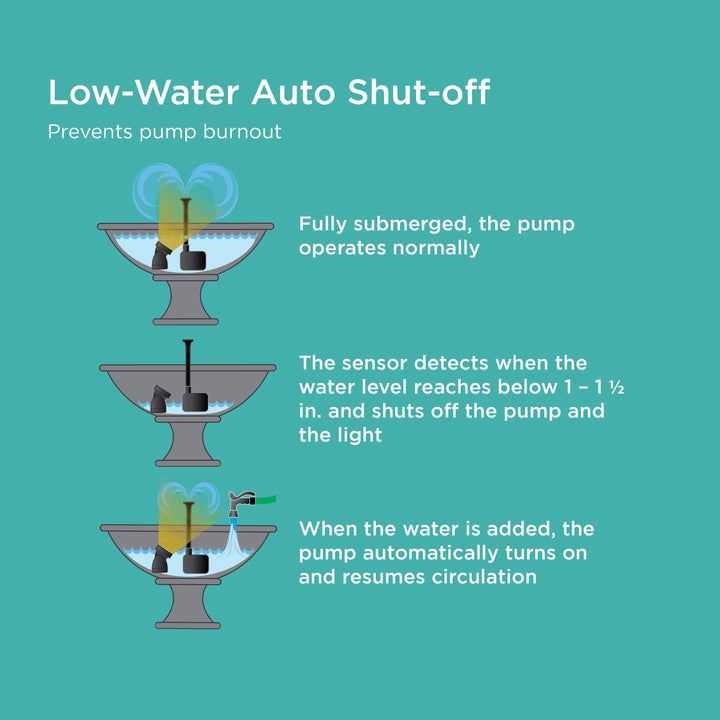 Low-Water Auto Shut-off

Prevents pump burnout

Fully submerged, the pump operates normally

The sensor detects when the water level reaches below 1 – 1 ½ in. and shuts off the pump and the light

When the water is added, the pump automatically turns on and resumes circulation